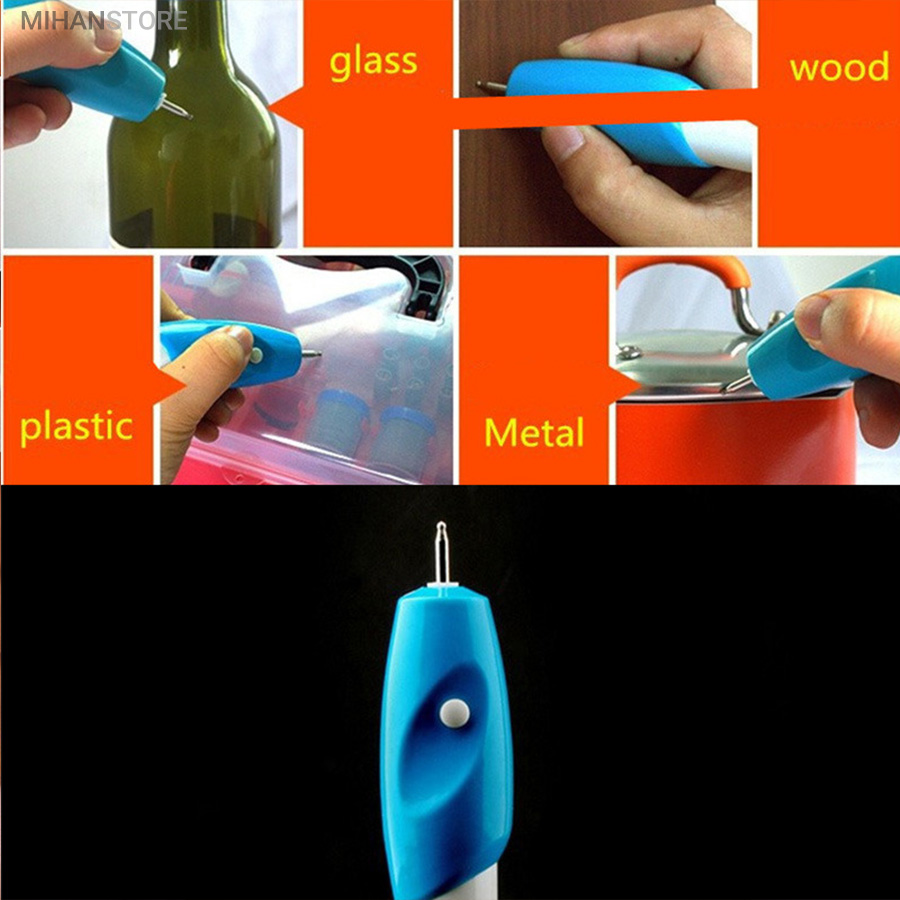 MIHANSTORE

glass

wood

plastic

Metal